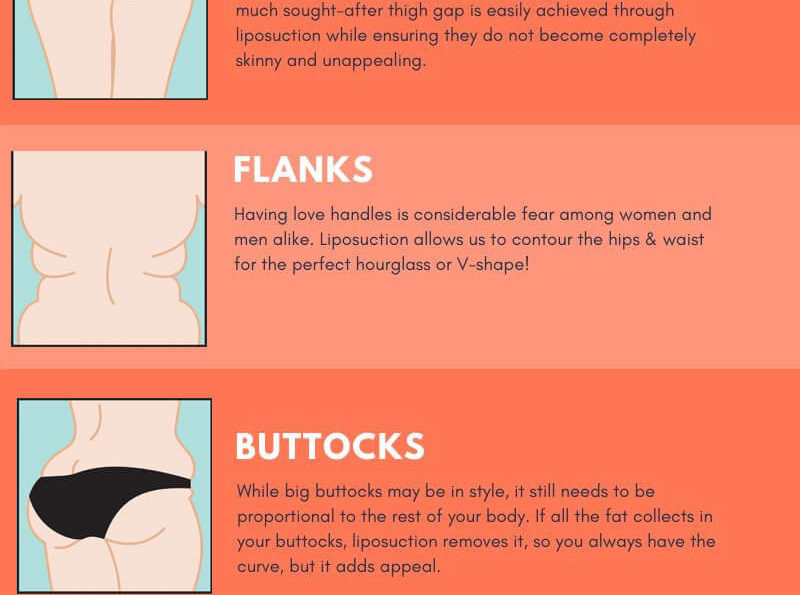 much sought-after thigh gap is easily achieved through liposuction while ensuring they do not become completely skinny and unappealing.

FLANKS

Having love handles is considerable fear among women and men alike. Liposuction allows us to contour the hips & waist for the perfect hourglass or V-shape!

BUTTOCKS

While big buttocks may be in style, it still needs to be proportional to the rest of your body. If all the fat collects in your buttocks, liposuction removes it, so you always have the curve, but it adds appeal.